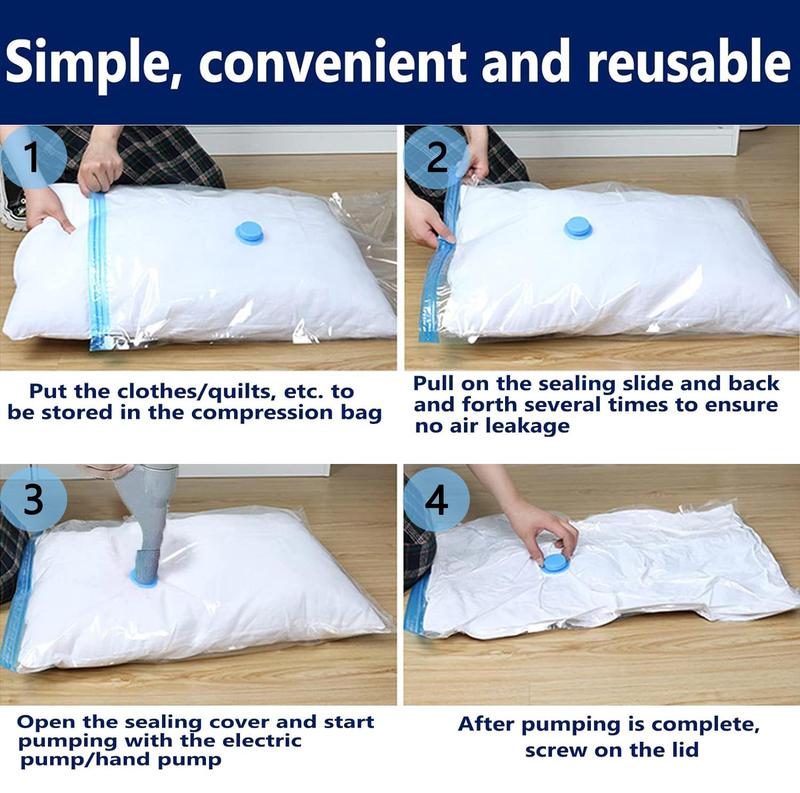 Simple, convenient and reusable

1

Put the clothes/quilts, etc. to be stored in the compression bag

2

Pull on the sealing slide and back and forth several times to ensure no air leakage

3

Open the sealing cover and start pumping with the electric pump/hand pump

4

After pumping is complete, screw on the lid