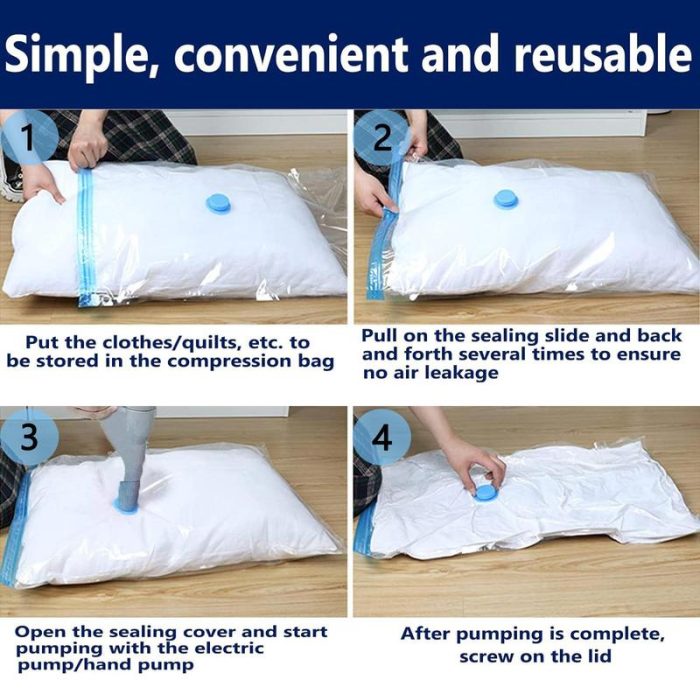 Simple, convenient and reusable

1

Put the clothes/quilts, etc. to be stored in the compression bag

2

Pull on the sealing slide and back and forth several times to ensure no air leakage

3

Open the sealing cover and start pumping with the electric pump/hand pump

4

After pumping is complete, screw on the lid