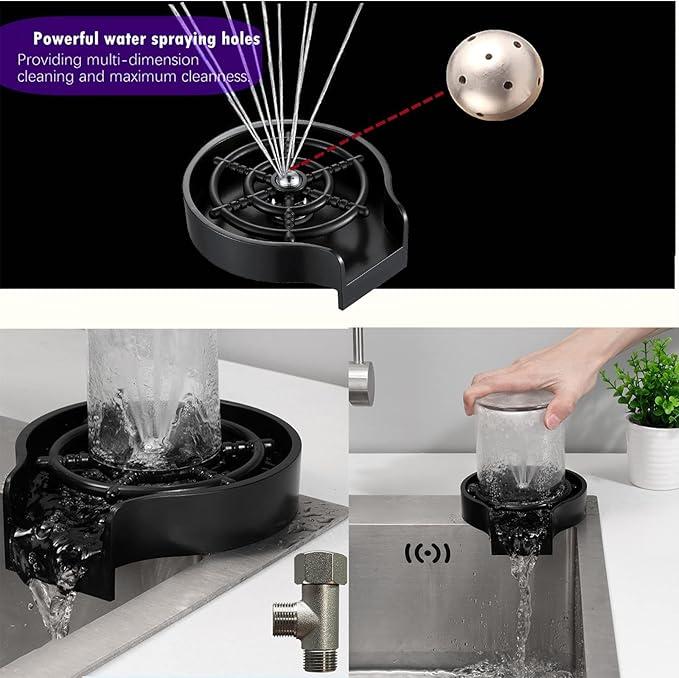 Powerful water spraying holes
Providing multi-dimension cleaning and maximum cleanness.