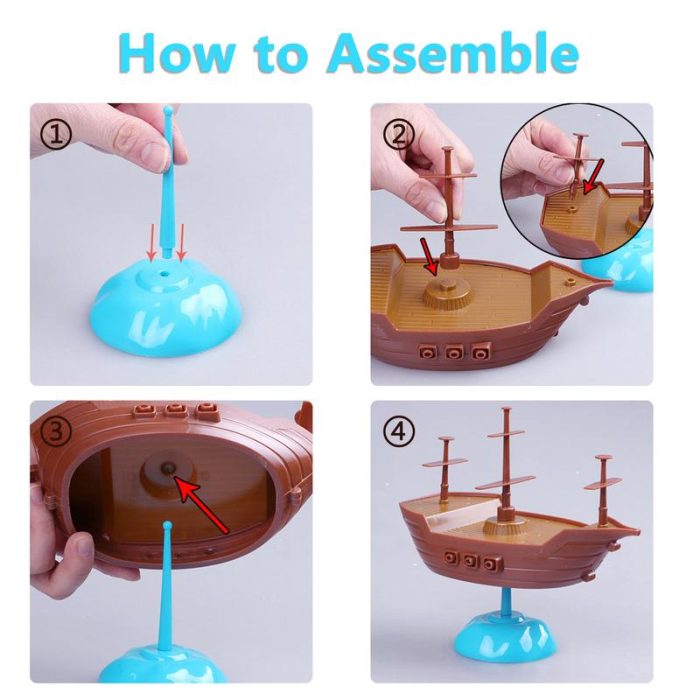 How to Assemble

①

②

③

④